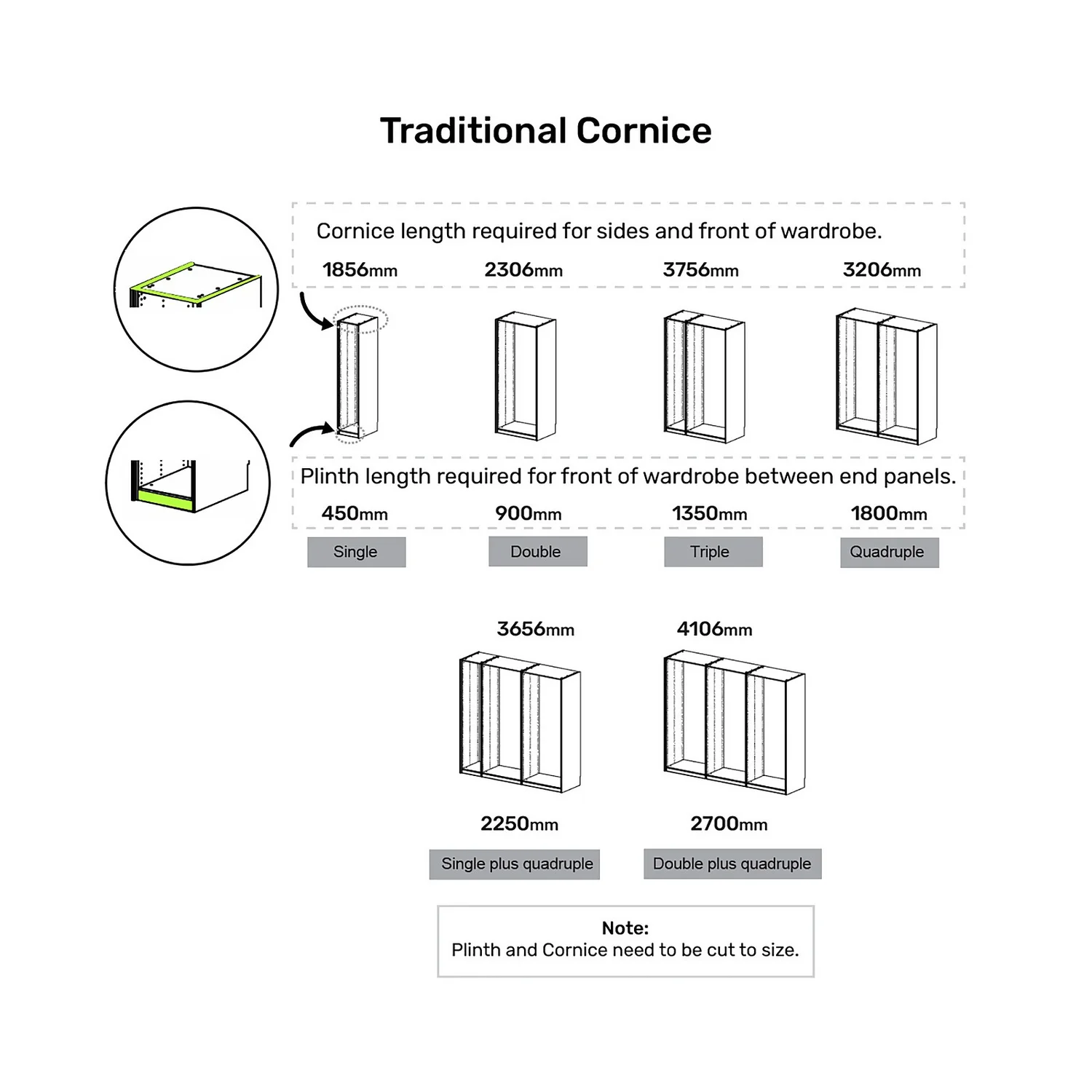 Traditional Cornice

Cornice length required for sides and front of wardrobe.

1856mm 2306mm 3756mm 3206mm

Plinth length required for front of wardrobe between end panels.

450mm 900mm 1350mm 1800mm

Single Double Triple Quadruple

3656mm 4106mm

2250mm 2700mm

Single plus quadruple Double plus quadruple

Note:
Plinth and Cornice need to be cut to size.